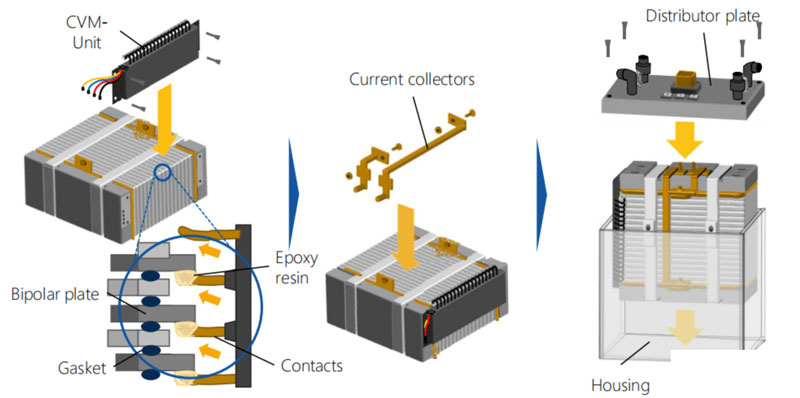 CVM-Unit

Bipolar plate

Gasket

Epoxy resin

Contacts

Current collectors

Distributor plate

Housing